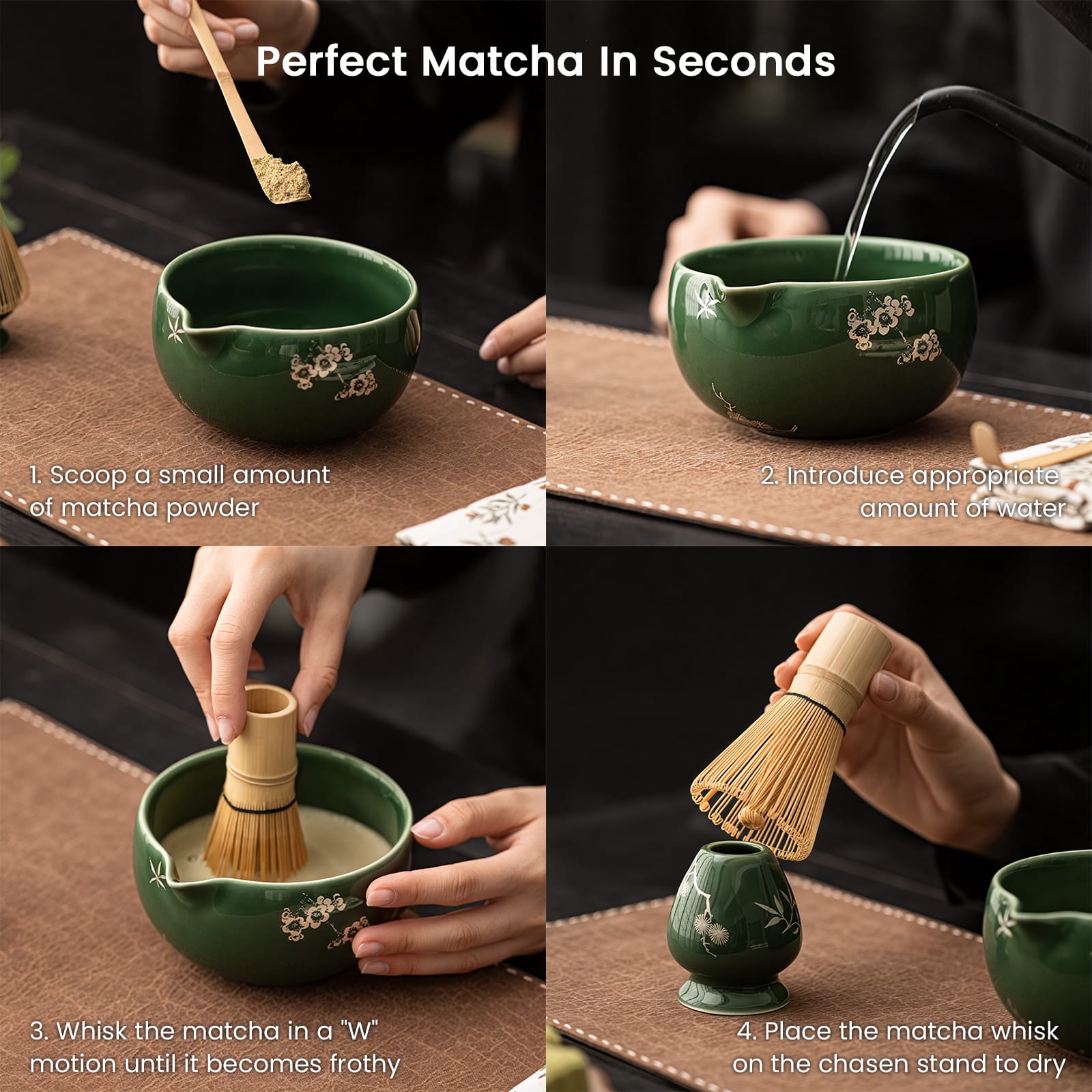 Perfect Matcha In Seconds

1. Scoop a small amount of matcha powder

2. Introduce appropriate amount of water

3. Whisk the matcha in a "W" motion until it becomes frothy

4. Place the matcha whisk on the chasen stand to dry